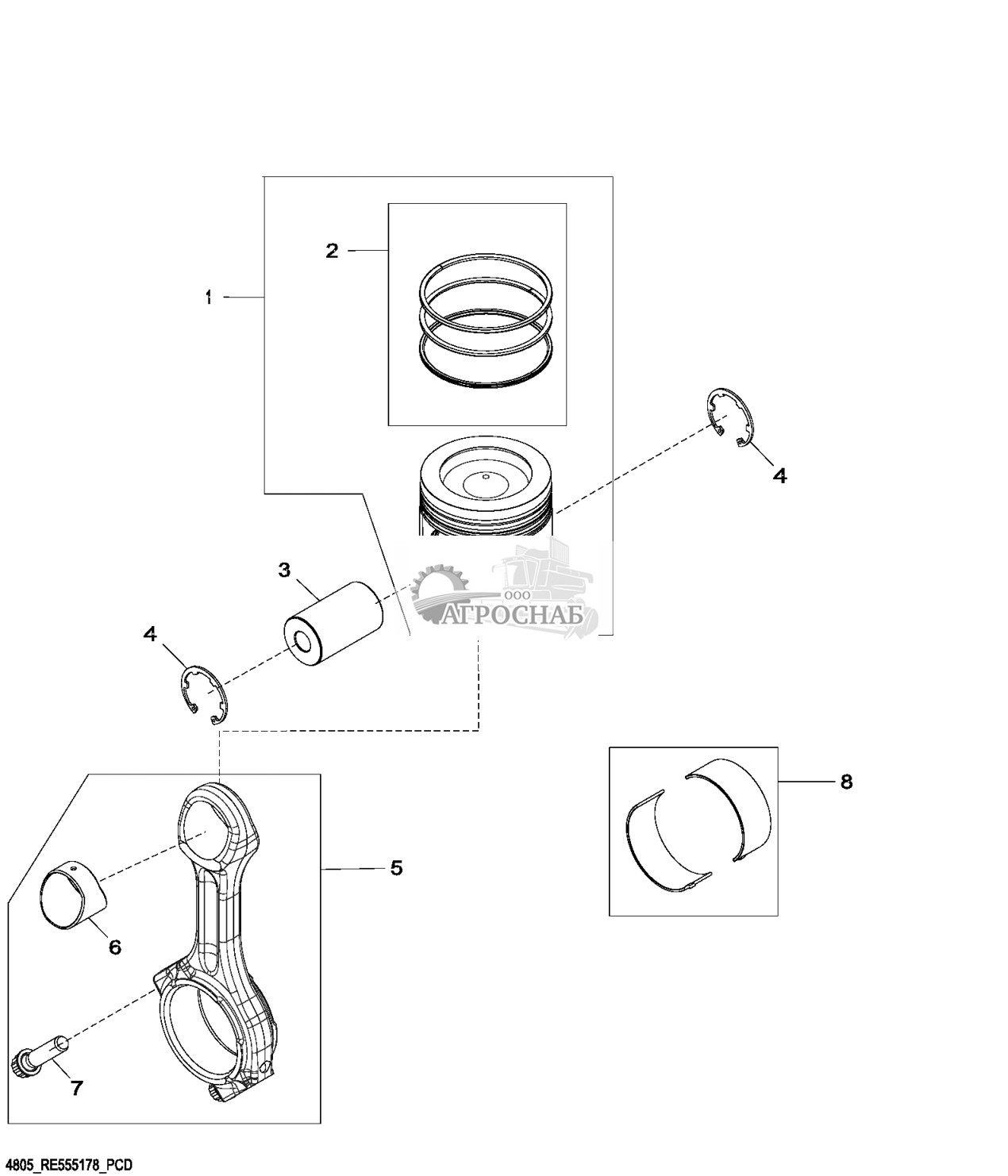 2

1

4

3

ООО
АГРОСНАБ

4

8

5

6

7

4805_RE555178_PCD